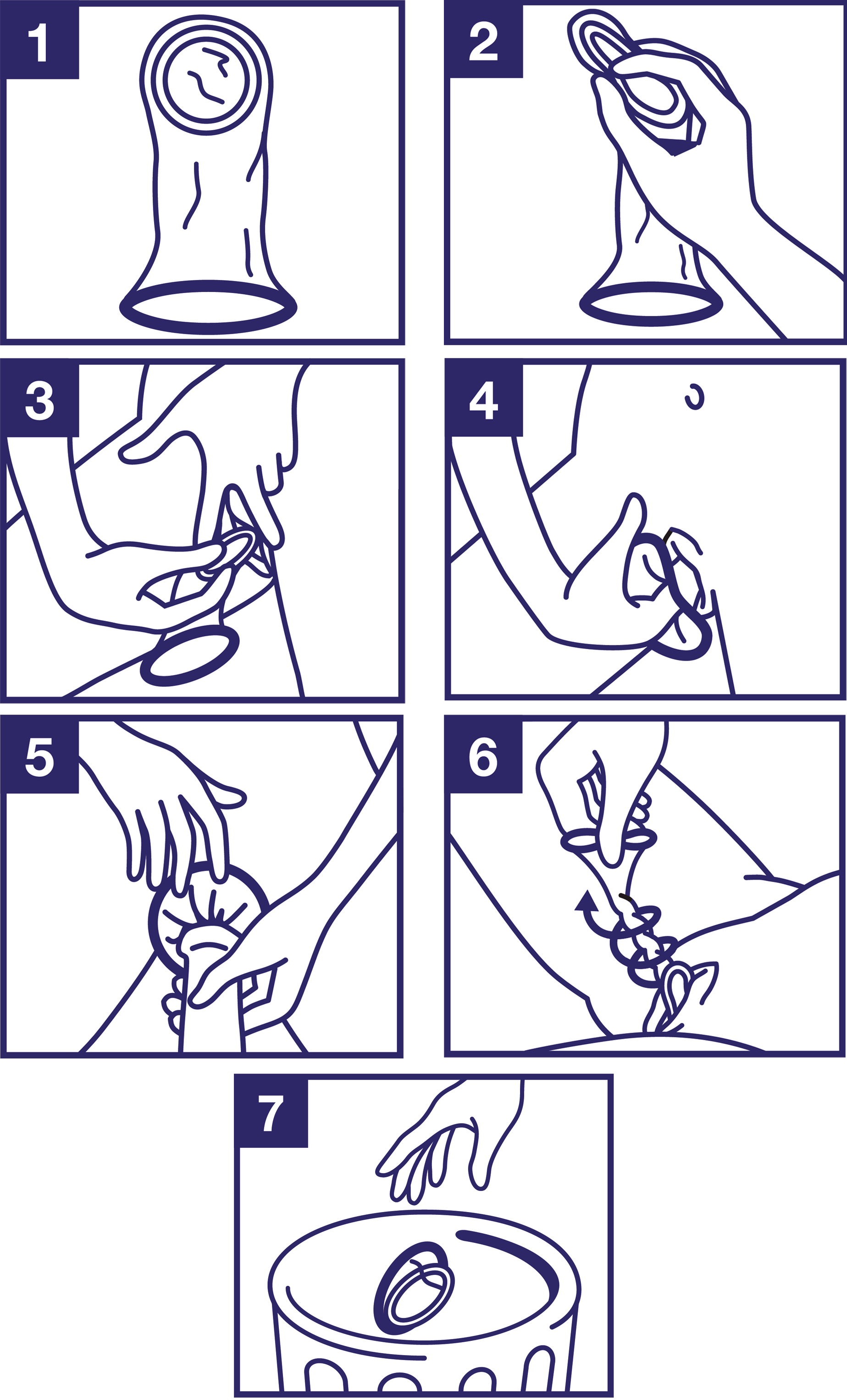 1

2

3

4

5

6

7